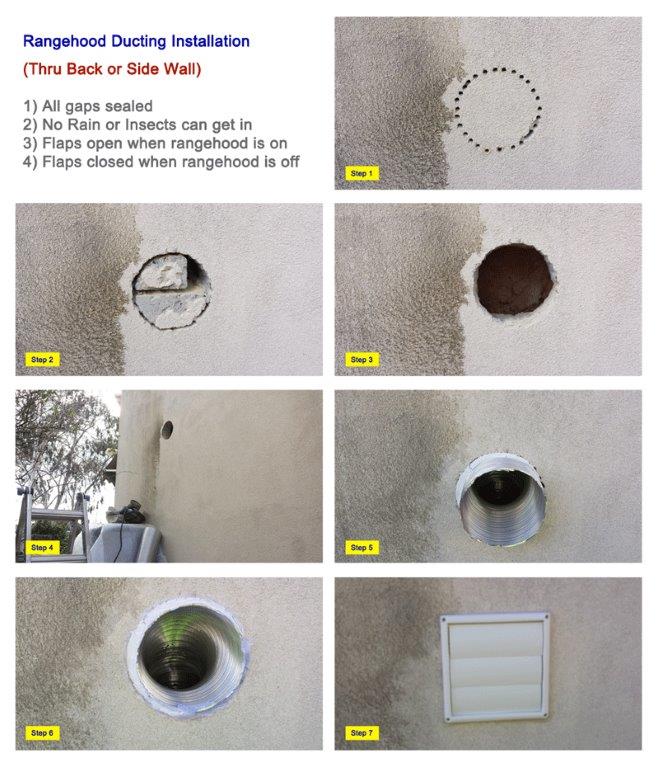 Rangehood Ducting Installation

(Thru Back or Side Wall)

1) All gaps sealed
2) No Rain or Insects can get in
3) Flaps open when rangehood is on
4) Flaps closed when rangehood is off

Step 1

Step 2

Step 3

Step 4

Step 5

Step 6

Step 7